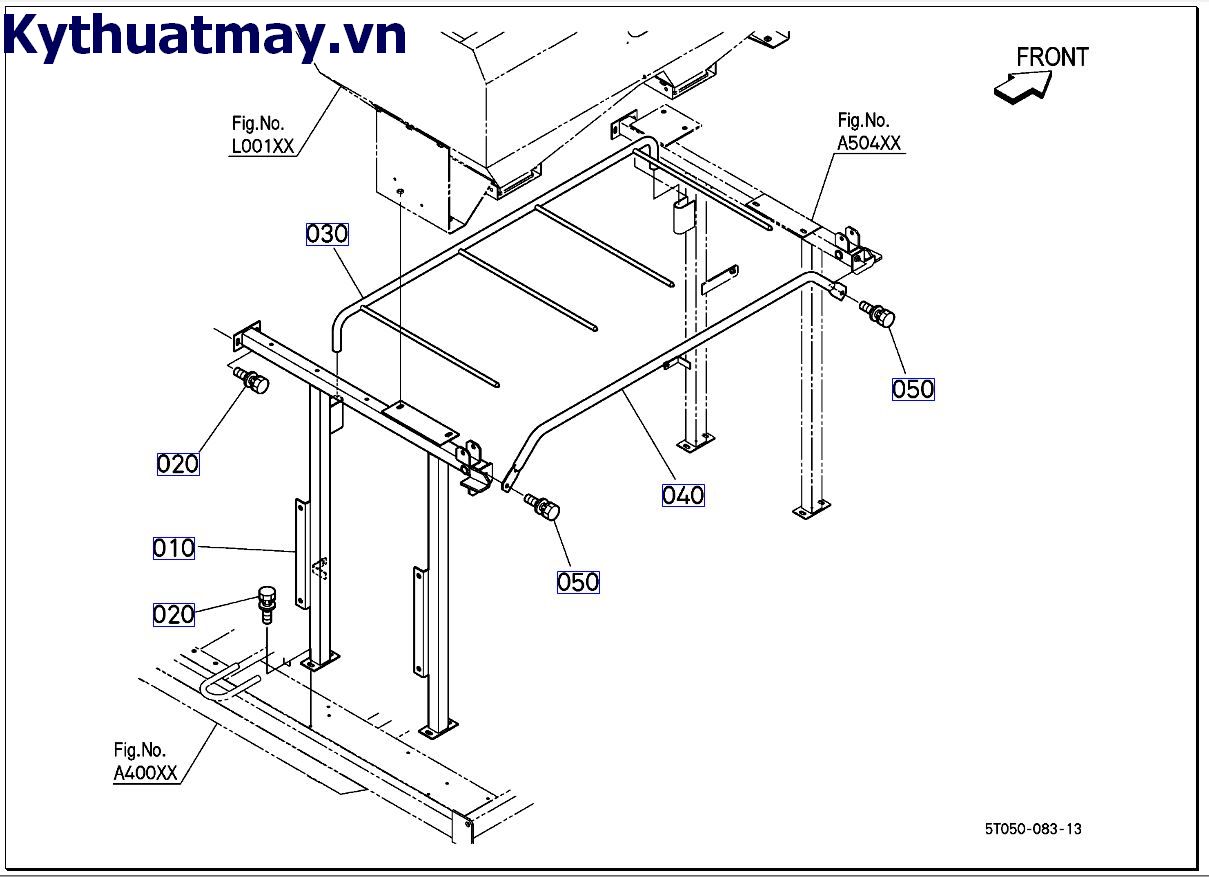 Kythuatmay.vn

FRONT

Fig.No.
L001XX

Fig.No.
A504XX

030

050

020

040

010

050

020

Fig.No.
A400XX

5T050-083-13